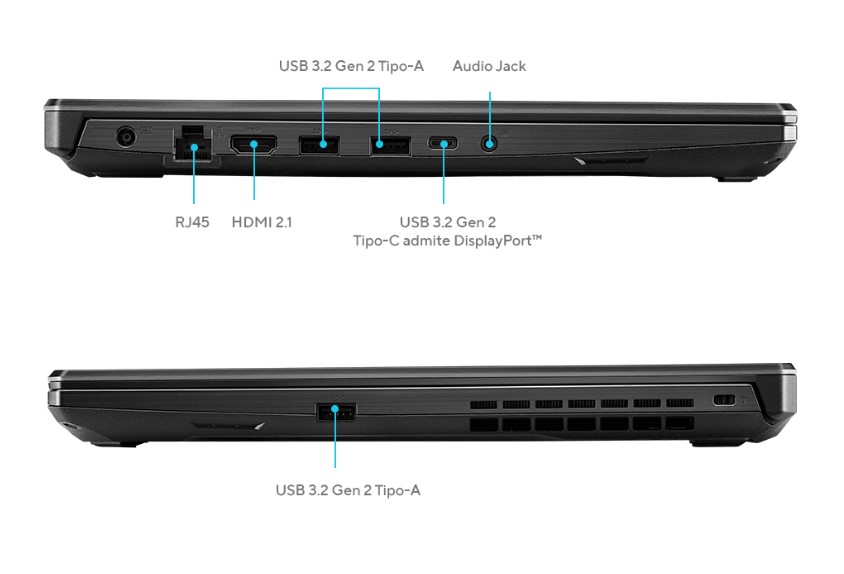 USB 3.2 Gen 2 Tipo-A

Audio Jack

RJ45

HDMI 2.1

USB 3.2 Gen 2
Tipo-C admite DisplayPort™

USB 3.2 Gen 2 Tipo-A